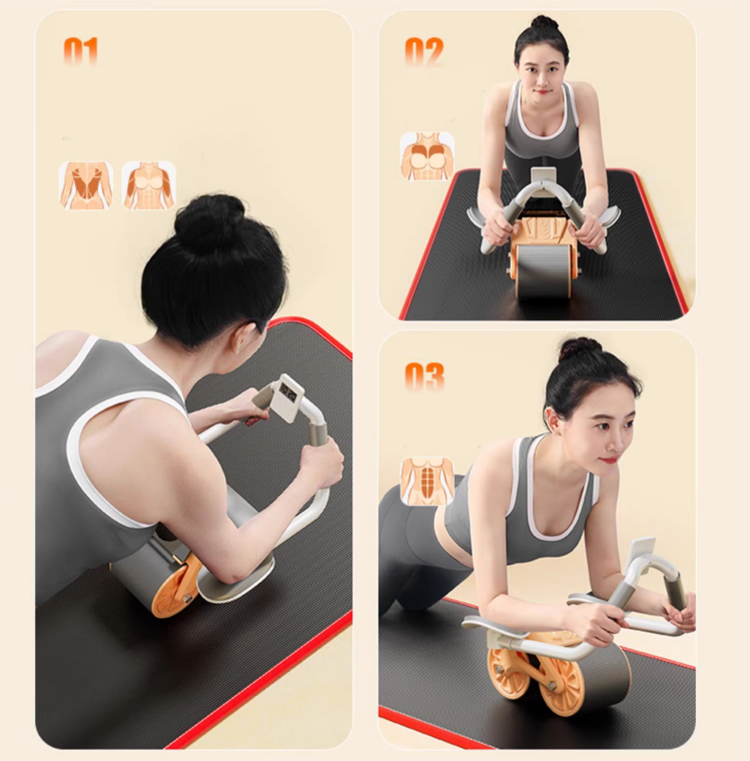 01

02

03