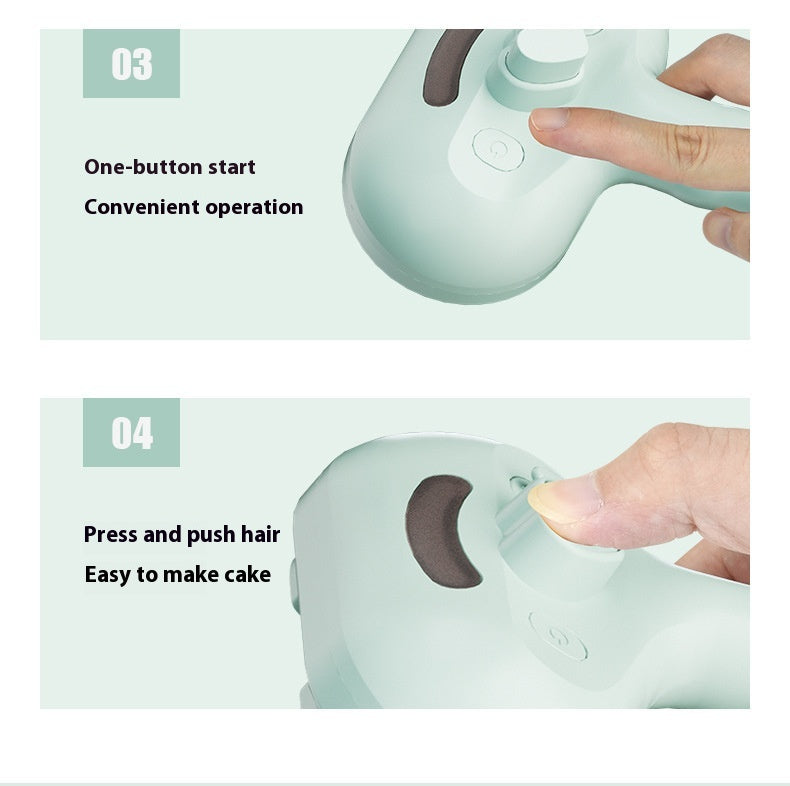 03

One-button start
Convenient operation

04

Press and push hair
Easy to make cake