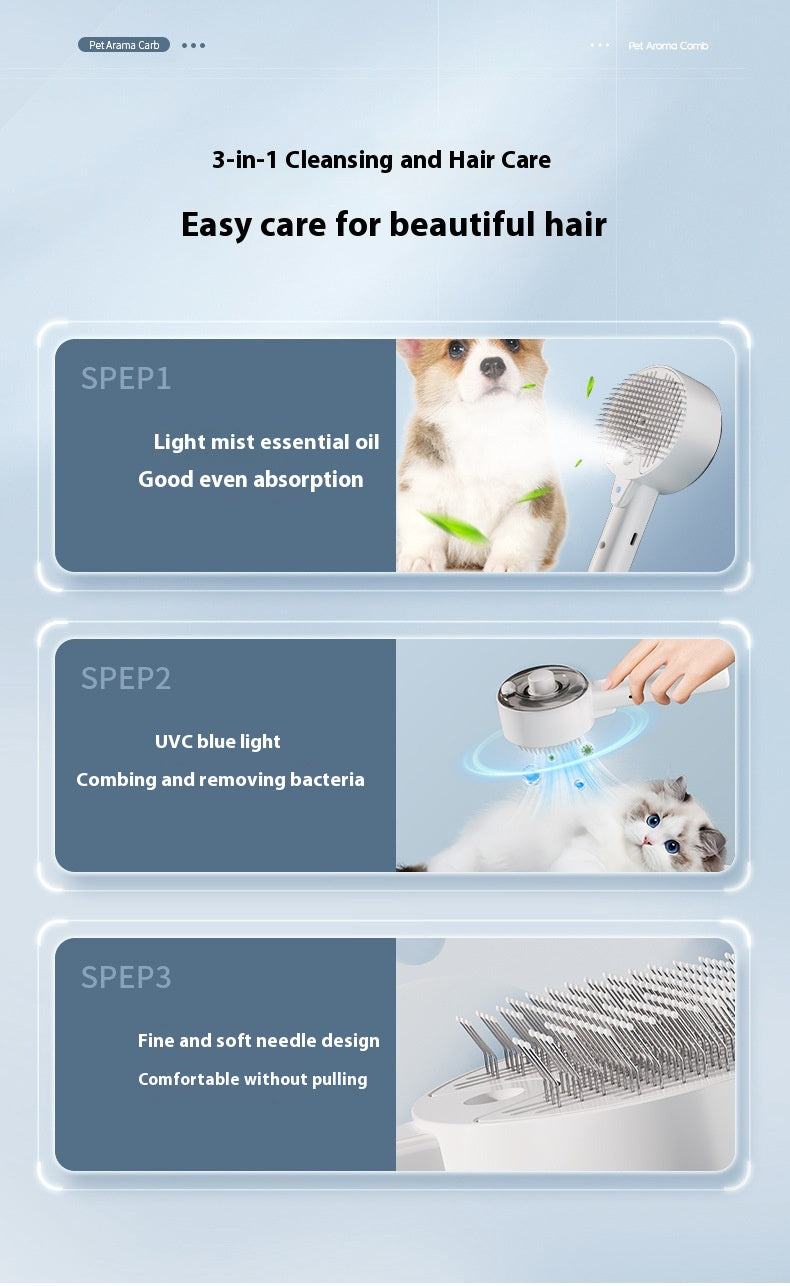 Pet Arama Carb

Pet Aroma Comb

3-in-1 Cleansing and Hair Care

Easy care for beautiful hair

SPEP1

Light mist essential oil

Good even absorption

SPEP2

UVC blue light

Combing and removing bacteria

SPEP3

Fine and soft needle design

Comfortable without pulling