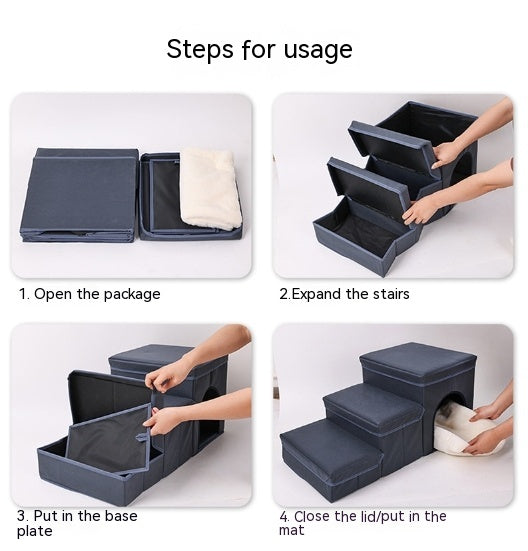 Steps for usage

1. Open the package

2.Expand the stairs

3. Put in the base plate

4. Close the lid/put in the mat